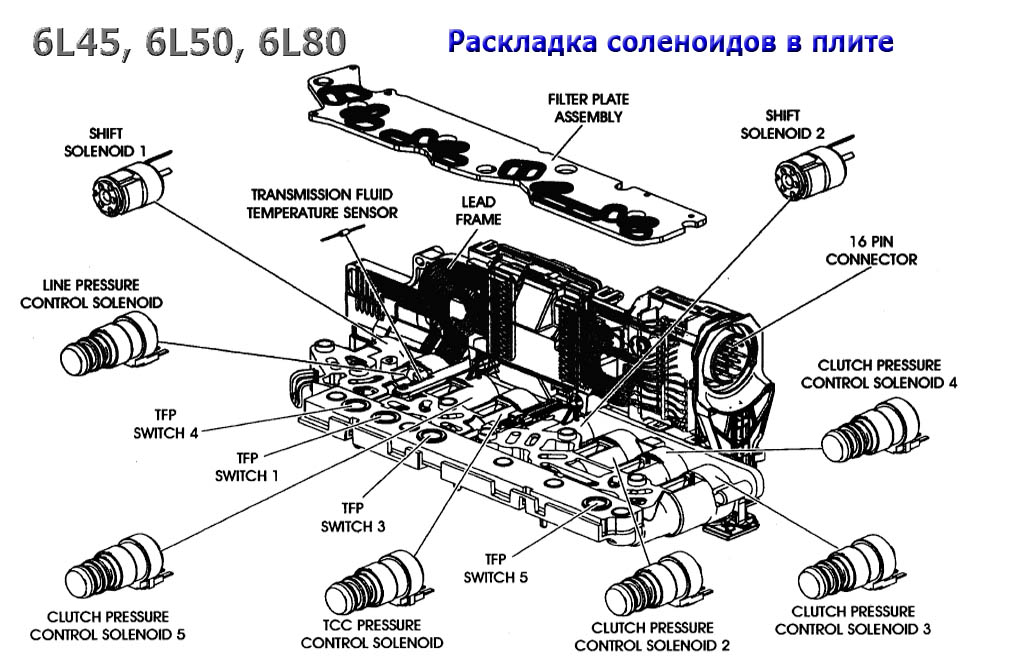 6L45, 6L50, 6L80

Раскладка соленоидов в плите

FILTER PLATE ASSEMBLY

SHIFT SOLENOID 1

SHIFT SOLENOID 2

TRANSMISSION FLUID TEMPERATURE SENSOR

LEAD FRAME

16 PIN CONNECTOR

LINE PRESSURE CONTROL SOLENOID

CLUTCH PRESSURE CONTROL SOLENOID 4

TFP SWITCH 4

TFP SWITCH 1

TFP SWITCH 3

TFP SWITCH 5

CLUTCH PRESSURE CONTROL SOLENOID 5

TCC PRESSURE CONTROL SOLENOID

CLUTCH PRESSURE CONTROL SOLENOID 2

CLUTCH PRESSURE CONTROL SOLENOID 3